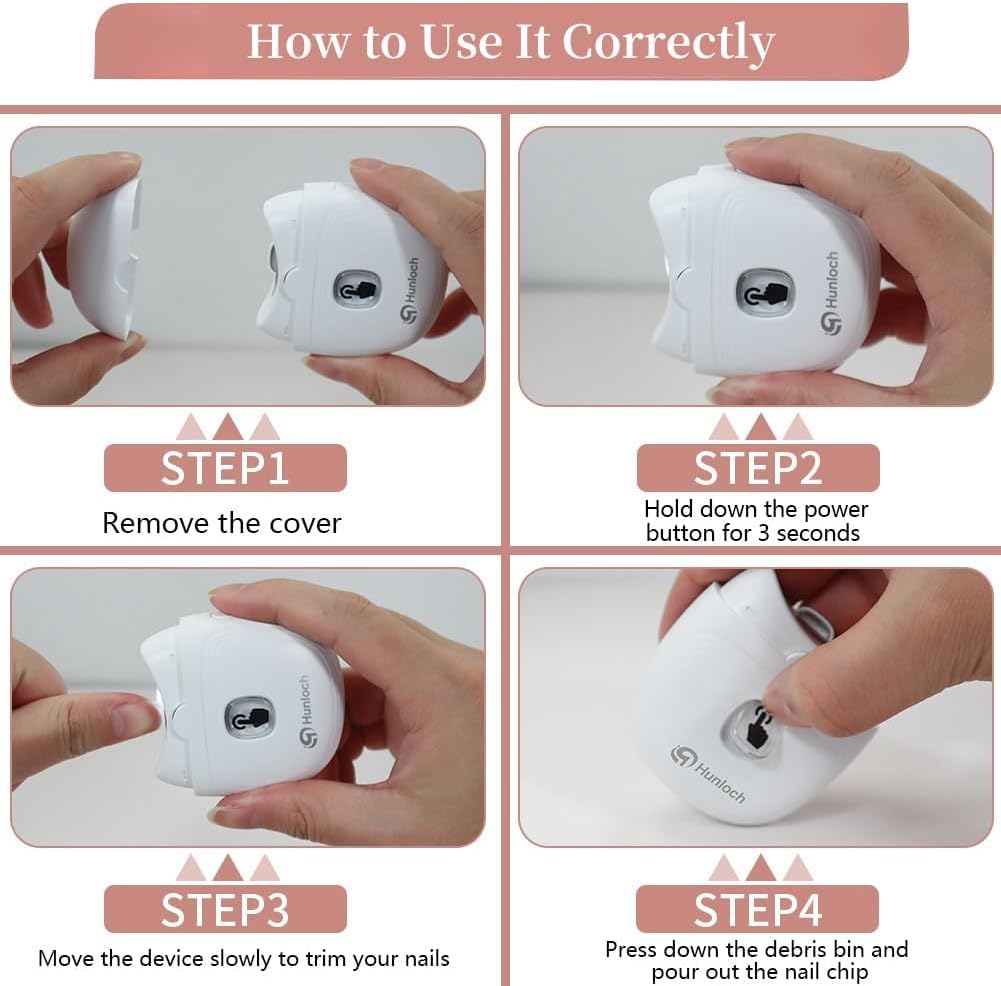 How to Use It Correctly

Hunloch

STEP1
Remove the cover

Hunloch

STEP2
Hold down the power button for 3 seconds

Hunloch

STEP3
Move the device slowly to trim your nails

Hunloch

STEP4
Press down the debris bin and pour out the nail chip