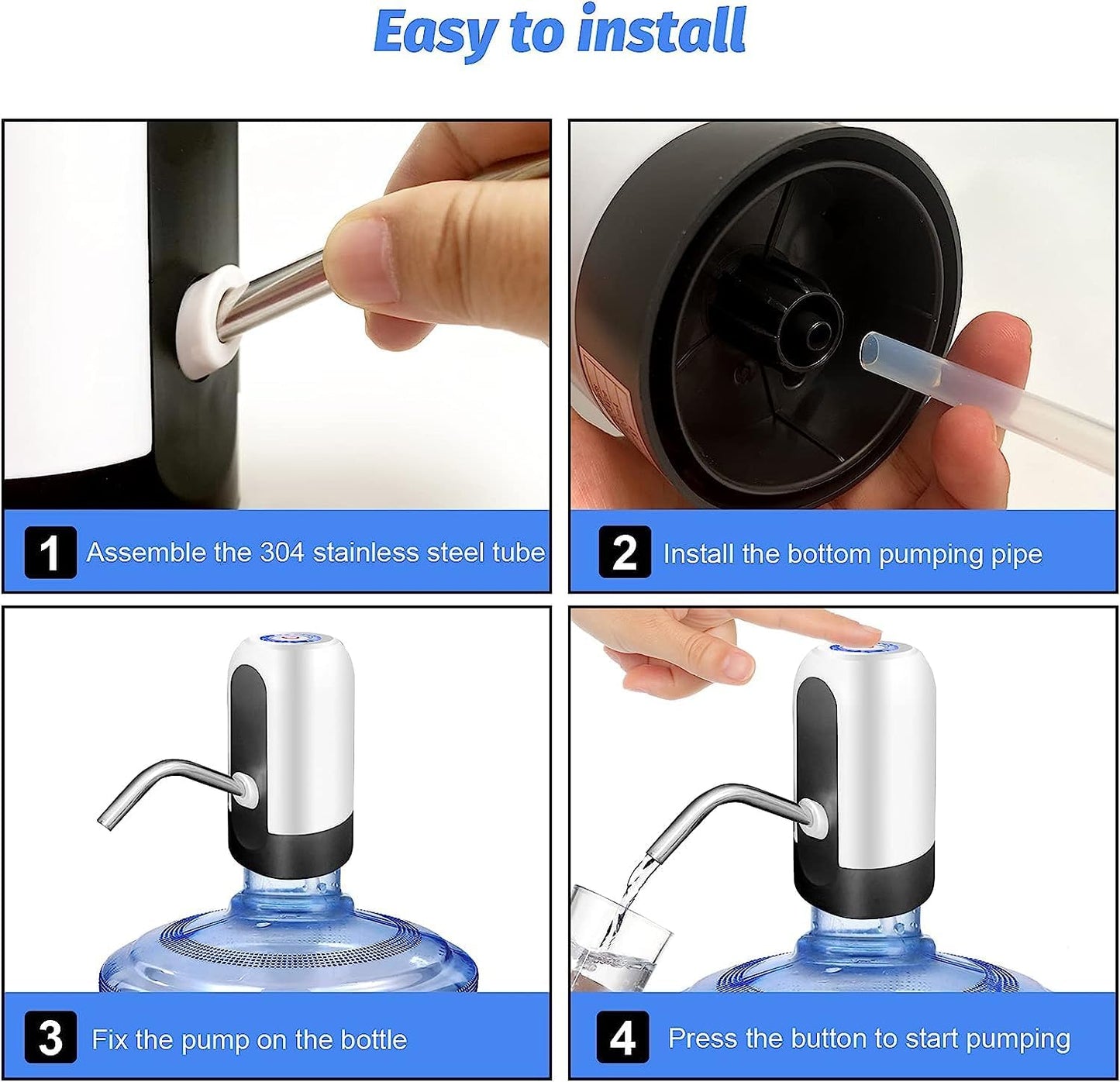 Easy to install

1 Assemble the 304 stainless steel tube

2 Install the bottom pumping pipe

3 Fix the pump on the bottle

4 Press the button to start pumping